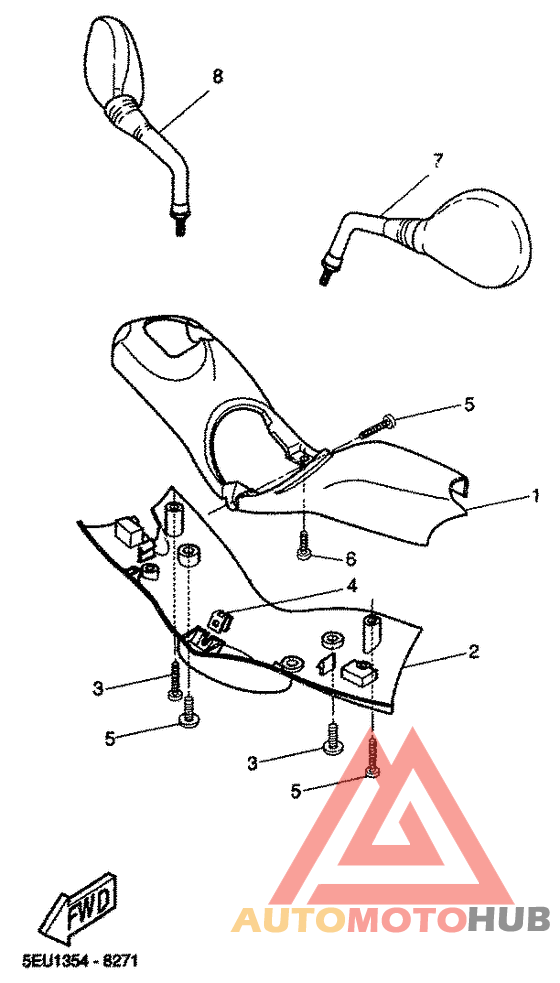 8

7

5

1

6

4

2

3

5

3

5

FWD

AUTOMOTOHUB

5EU1354 - 8271