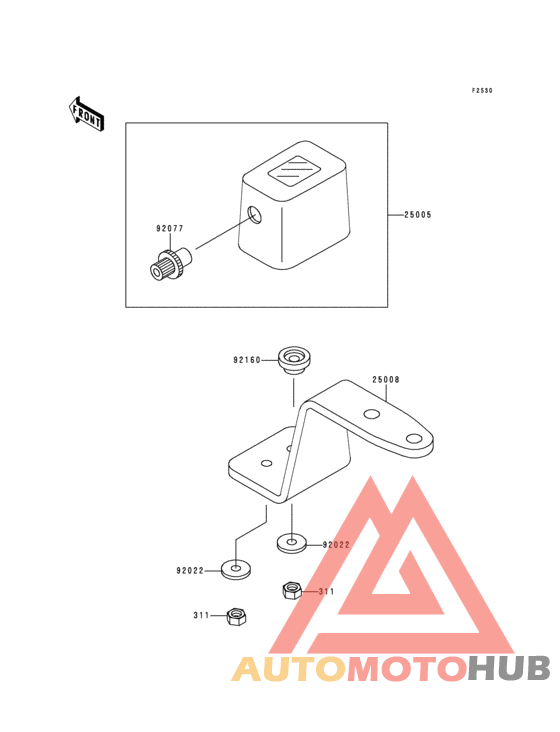 F2530

FRONT

92077

25005

92160

25008

92022

92022

311

311

AUTOMOTOHUB