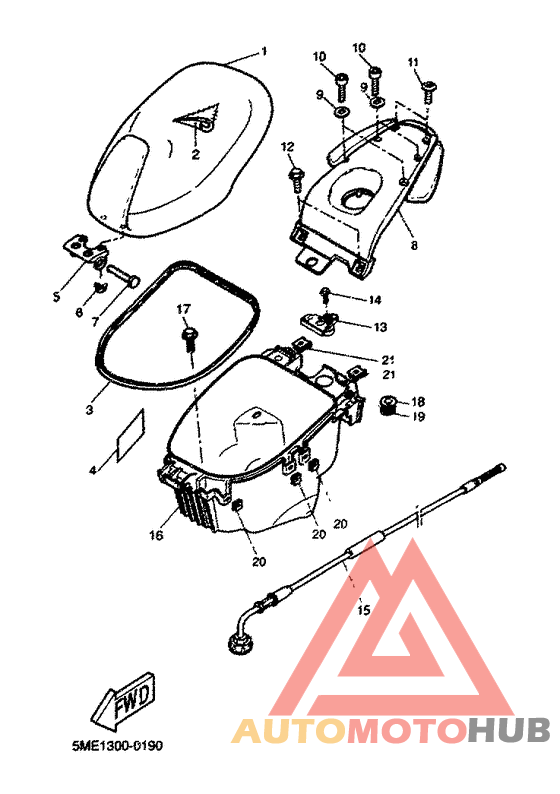 1
10
10
11
9
9
2
12
8
5
6
7
14
17
13
21
21
3
18
19
4
16
20
20
20
15
FWD
5ME1300-0190
AUTOMOTOHUB