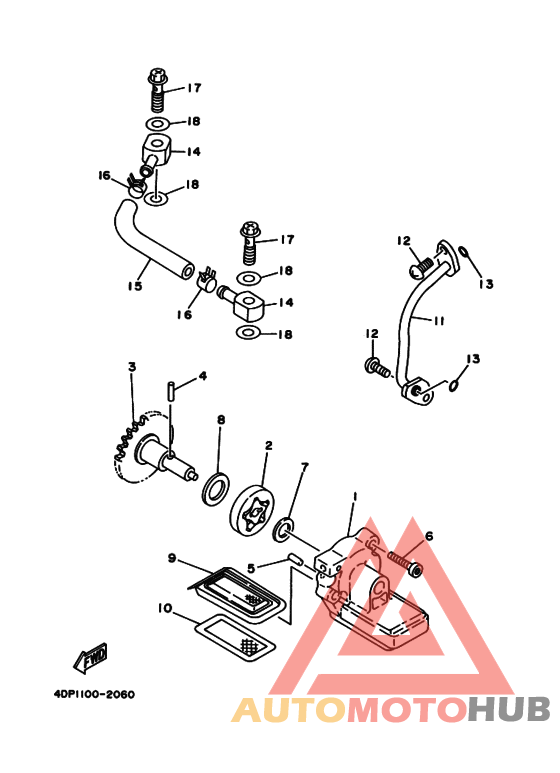 17
18
14
16
18
15
17
18
16
14
18
12
13
11
12
13
3
4
8
2
7
1
6
9
5
10
FWD
4DP1100-2060
AUTOMOTOHUB