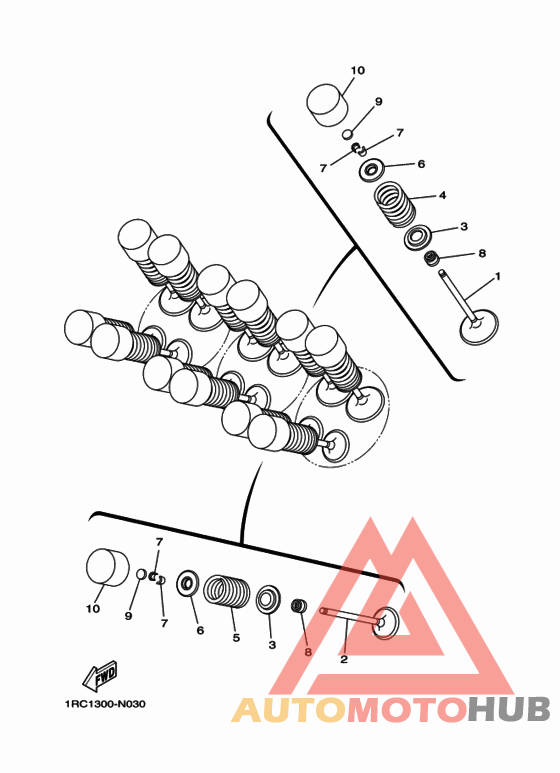 10
9
7
7
6
4
3
8
1

7
10
9
7
6
5
3
8
2

FWD
1RC1300-N030

AUTOMOTOHUB