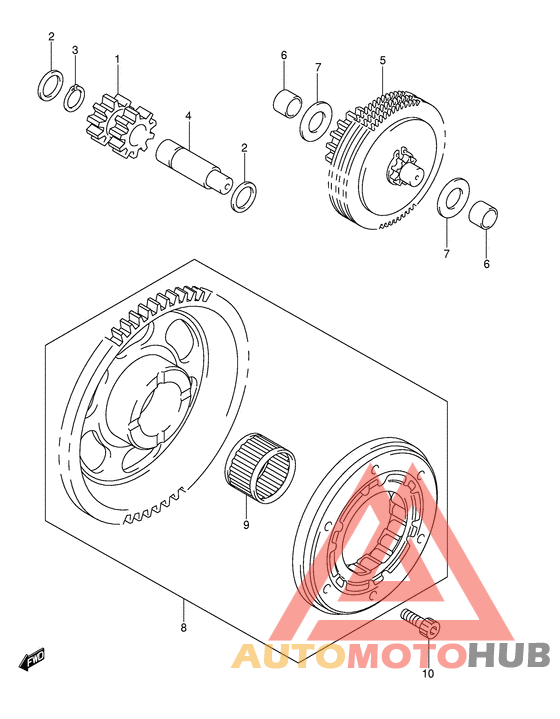 2
3
1
4
2
6
7
5
7
6
9
8
10
FWD
AUTOMOTOHUB