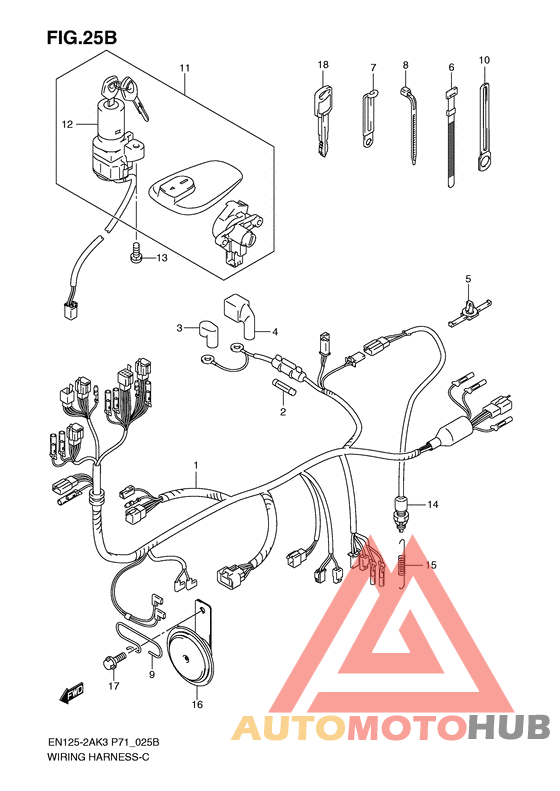 FIG.25B

11

12

13

18

7

8

6

10

5

3

4

2

1

14

15

9

17

16

FWD

EN125-2AK3 P71_025B
WIRING HARNESS-C

AUTOMOTOHUB