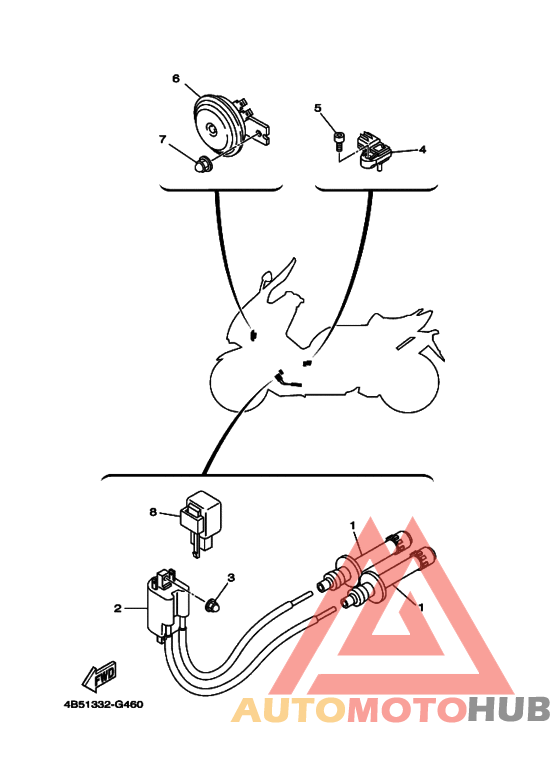 6
7
5
4
8
1
3
2
1
FWD
4B51332-G460
AUTOMOTOHUB