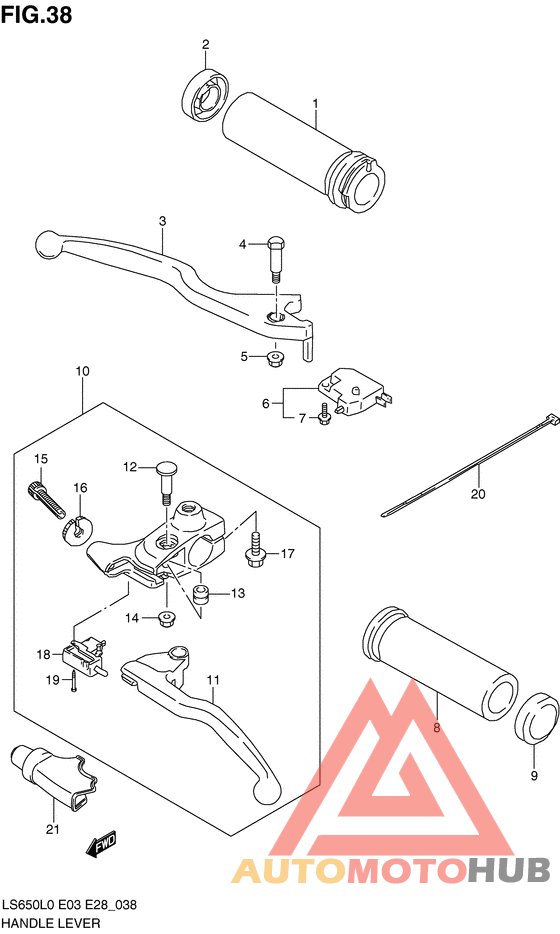 FIG.38

2
1
3
4
5
6
7
10
15
16
12
17
13
14
18
19
11
20
8
9
21
FWD

AUTOMOTOHUB

LS650L0 E03 E28_038
HANDLE LEVER