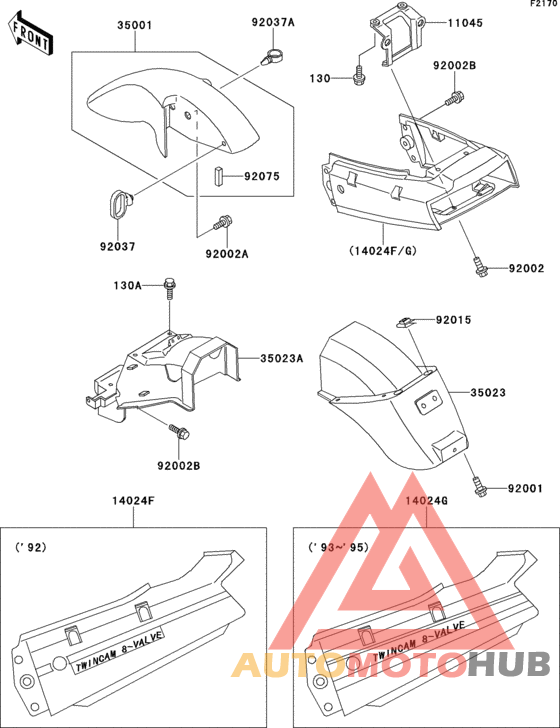 F2170

FRONT

35001

92037A

11045

130

92002B

92075

92037

92002A

(14024F/G)

92002

130A

92015

35023A

35023

92002B

92001

14024F

14024G

('92)

('93~'95)

TWINCAM 8-VALVE

TWINCAM 8-VALVE

AUTOMOTOHUB