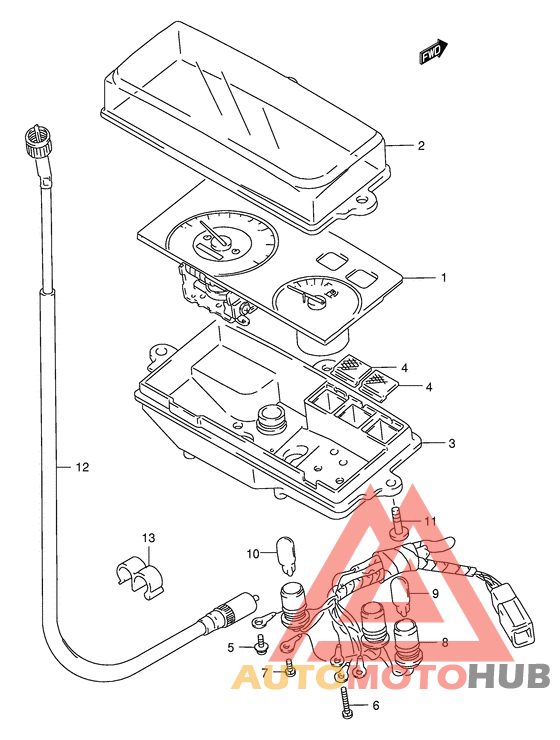 FWD

2

1

4

4

3

12

11

13

10

9

8

5

7

6

AUTOMOTOHUB