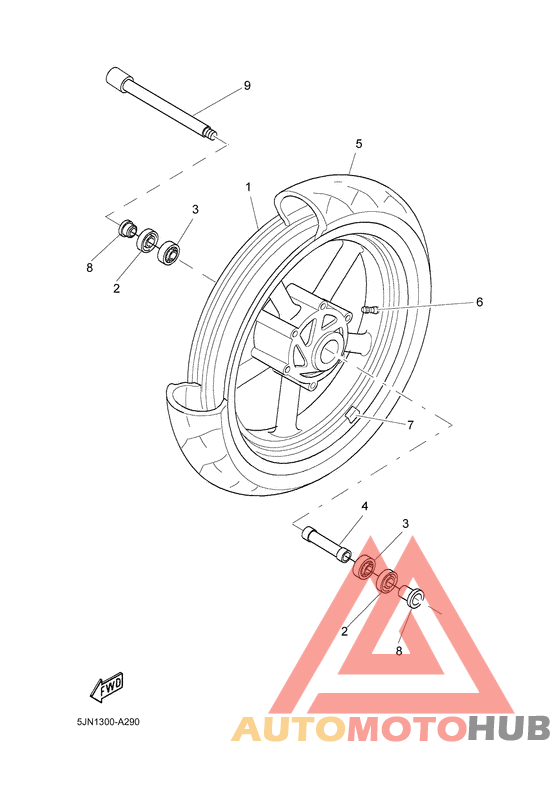 9

5

1

3

8

2

6

7

4

3

2

8

FWD

5JN1300-A290

AUTOMOTOHUB