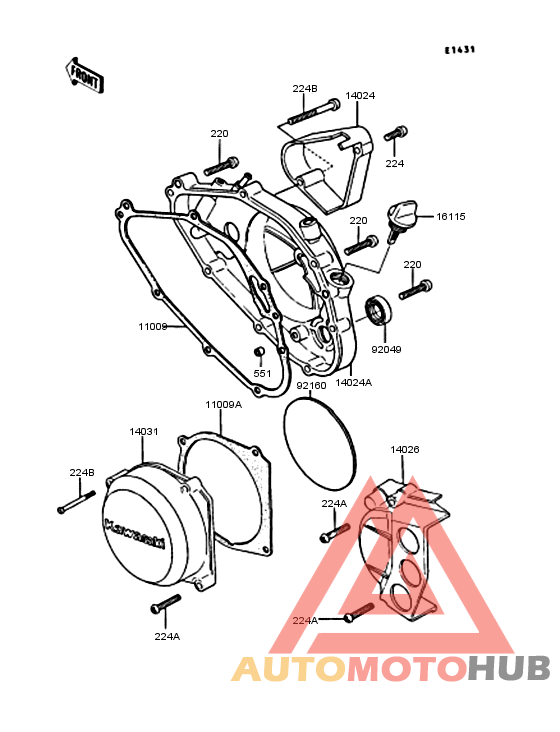 E1431

FRONT

224B
14024
220
224
16115
220
220
11009
92049
551
14024A
92160
11009A
14031
14026
224B
224A
Kawasaki
224A
224A

AUTOMOTOHUB