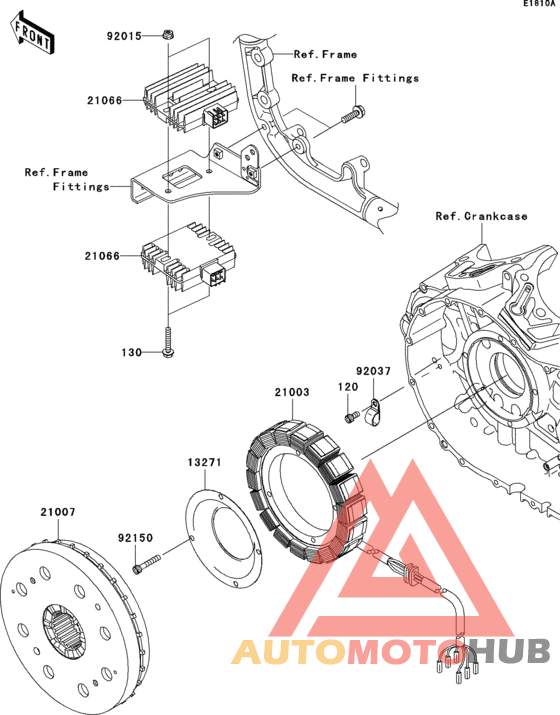 E1810A

FRONT

92015

Ref.Frame

Ref.Frame Fittings

21066

Ref.Frame Fittings

Ref.Crankcase

21066

130

92037

120

21003

13271

21007

92150

AUTOMOTOHUB