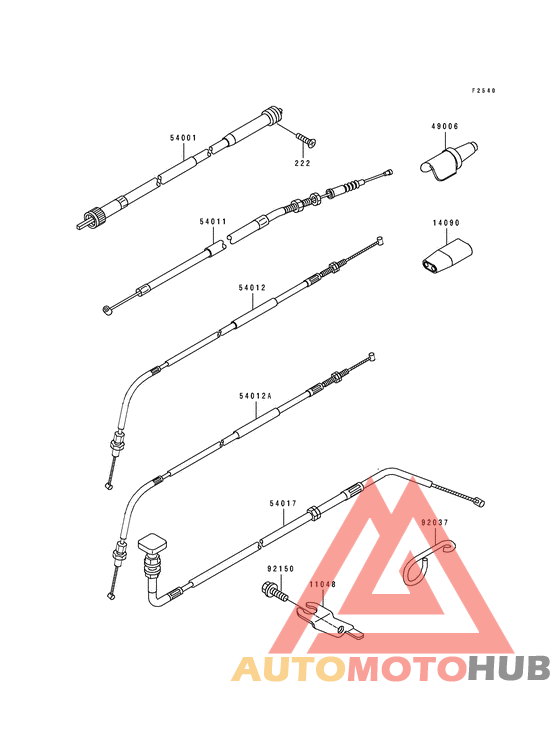 F2540

54001

222

49006

54011

14090

54012

54012A

54017

92037

92150

11048

AUTOMOTOHUB