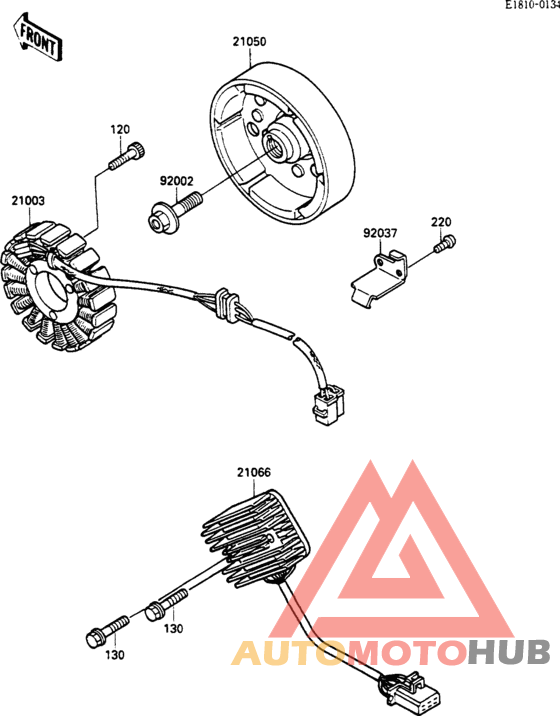 E1810-0134

FRONT

21050

120

92002

21003

92037

220

21066

130

130

AUTOMOTOHUB