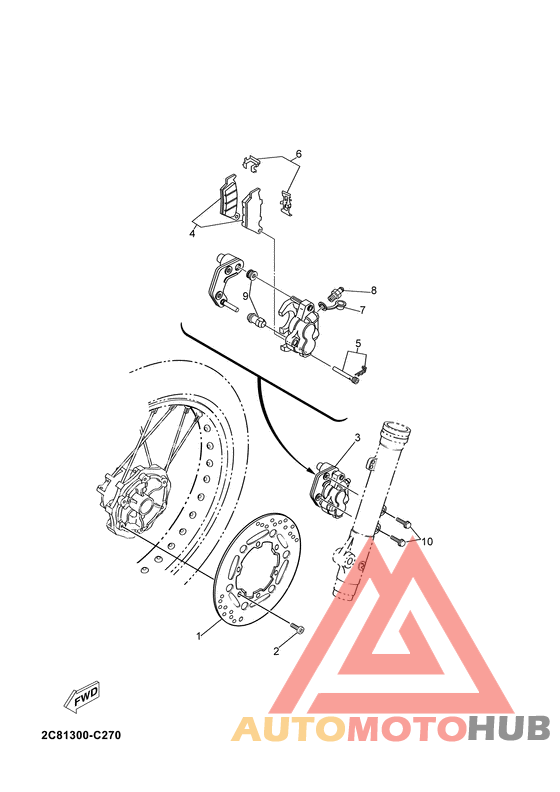 6
4
9
8
7
5
3
10
1
2
FWD
2C81300-C270
AUTOMOTOHUB