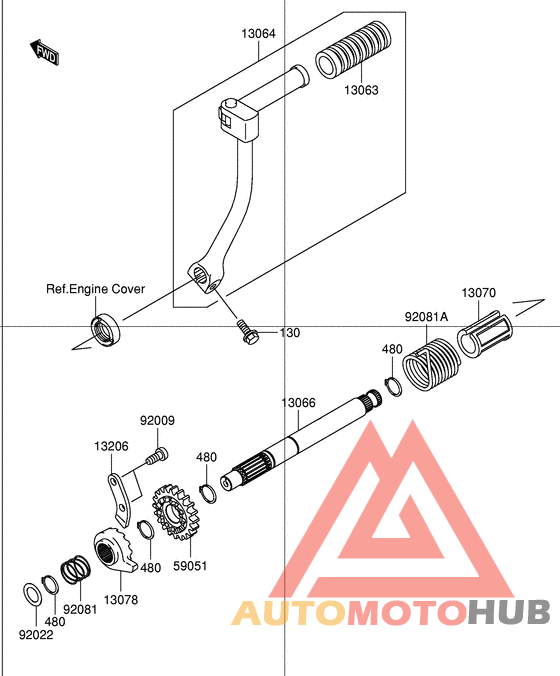 FWD

13064

13063

Ref.Engine Cover

130

13070

92081A

480

13066

92009

13206

480

480

59051

13078

92081

480

92022

AUTOMOTOHUB