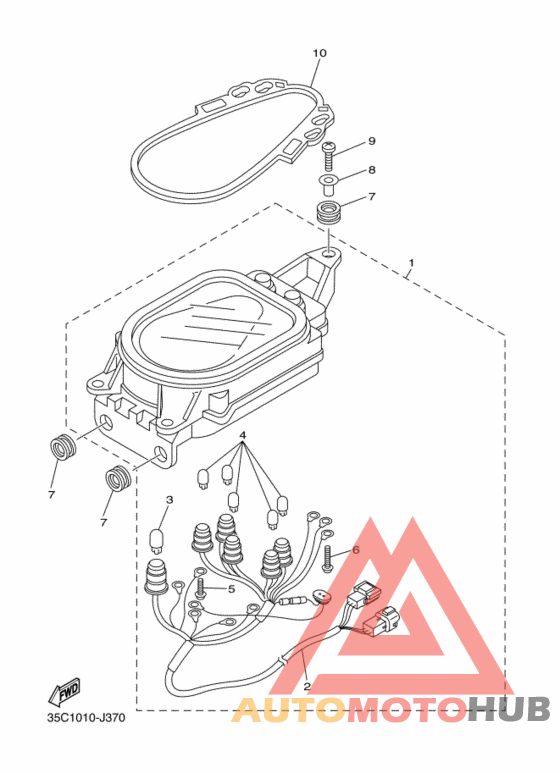 10
9
8
7
1
4
7
7
3
6
5
2
FWD
35C1010-J370
AUTOMOTOHUB