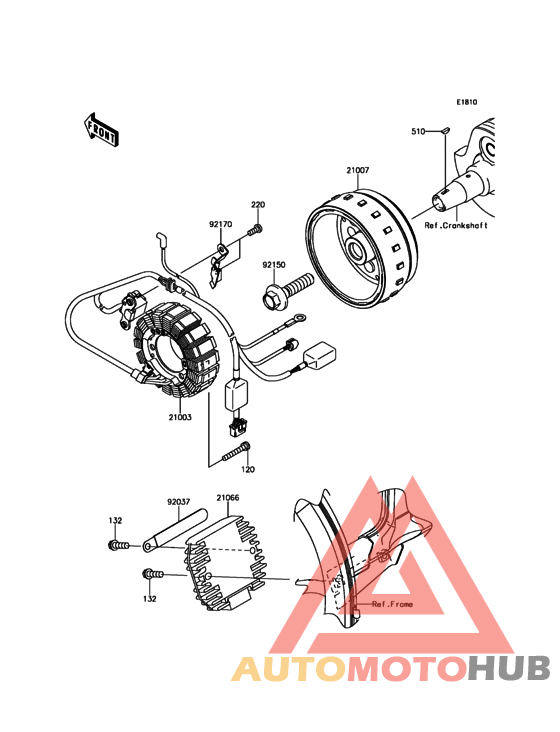 E1810

FRONT

510

21007

Ref.Crankshaft

220

92170

92150

21003

120

92037

21066

132

132

Ref.Frame

AUTOMOTOHUB