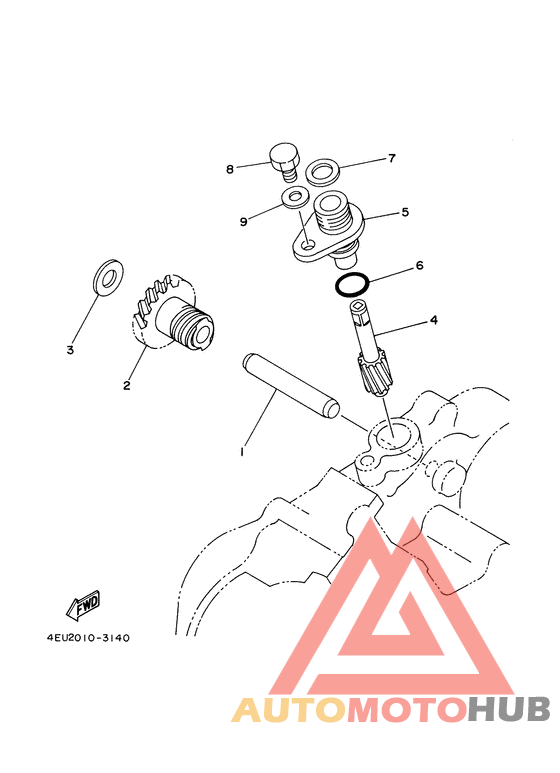 8
7
9
5
6
3
4
2
1
FWD
4EU2010-3140
AUTOMOTOHUB