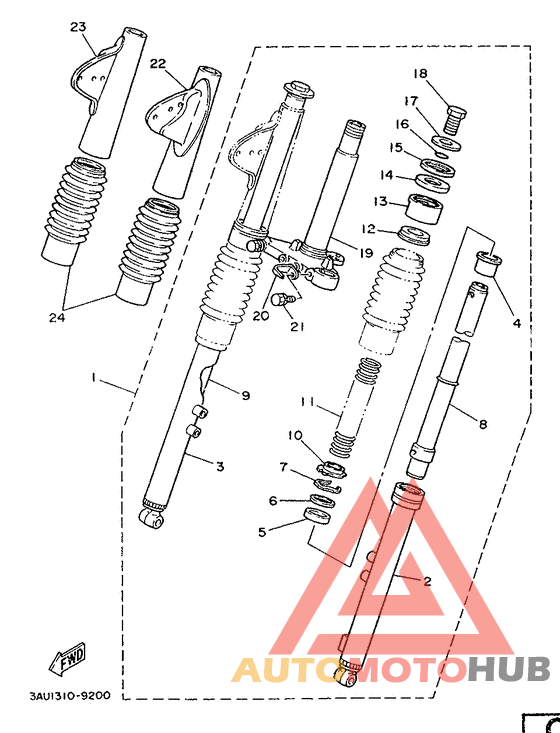 23
22
18
17
16
15
14
13
12
19
4
24
20
21
1
9
11
8
10
3
7
6
5
2
FWD
3AU1310-9200
AUTOMOTOHUB