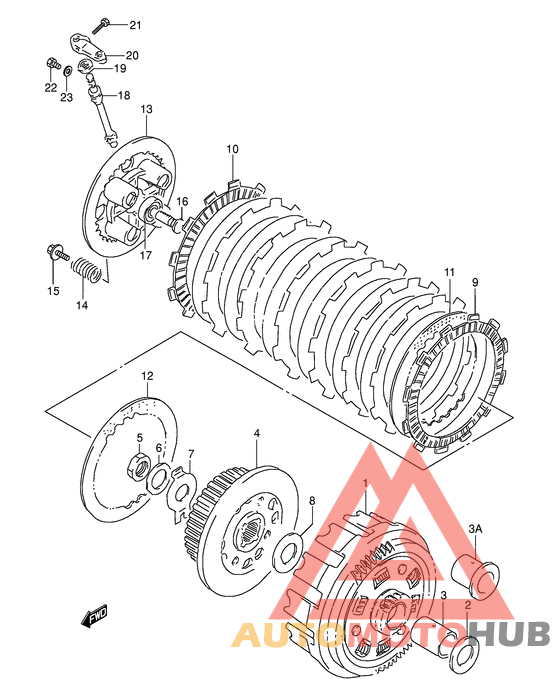 21
20
19
22
23
18
13
10
16
17
15
14
11
9
12
5
6
7
4
8
1
3A
3
2
FWD
AUTOMOTOHUB