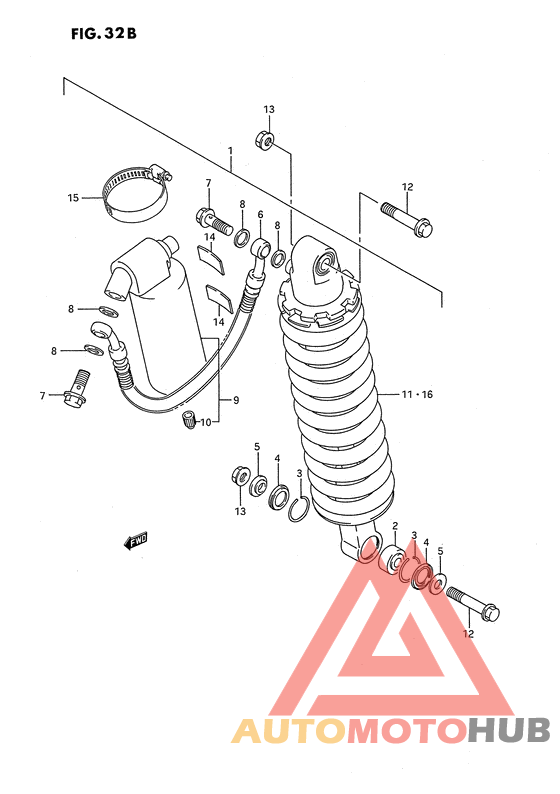 FIG. 32B

13
1
15
7
8
6
8
12
14
14
8
8
7
9
10
11 · 16
5
4
3
13
FWD
2
3
4
5
12

AUTOMOTOHUB