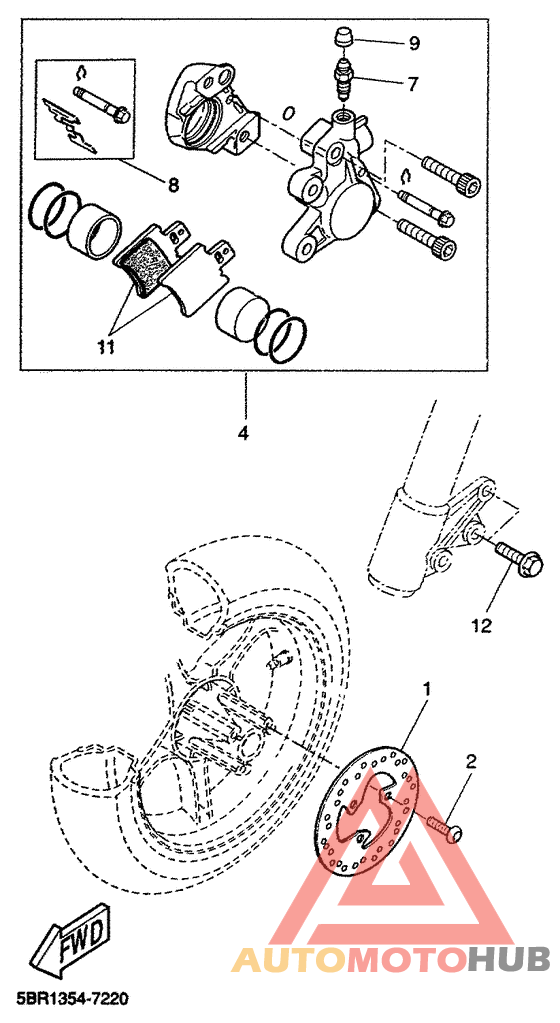 9
7
8
11
4
12
1
2
FWD
AUTOMOTOHUB
5BR1354-7220