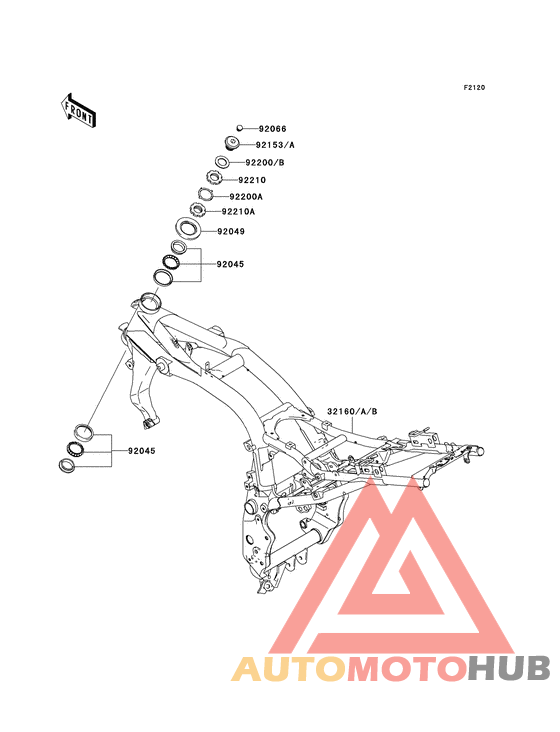 F2120

FRONT

92066
92153/A
92200/B
92210
92200A
92210A
92049
92045

32160/A/B

92045

AUTOMOTOHUB