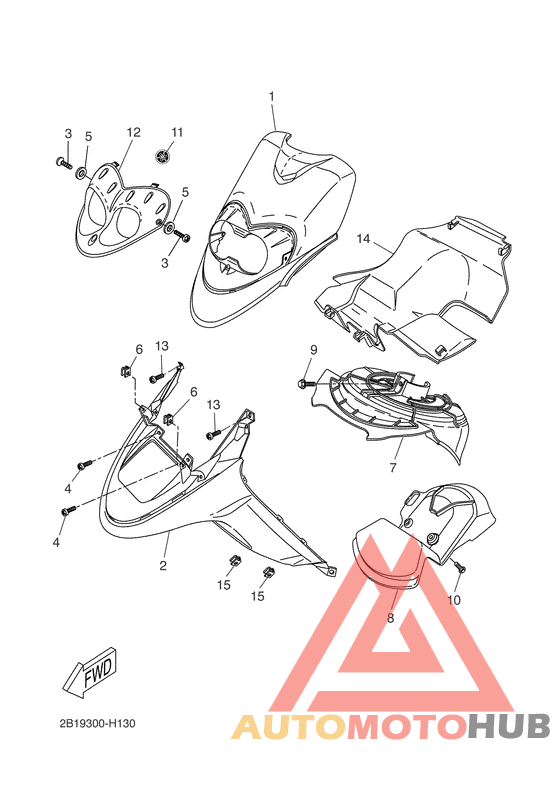 1
3
5
12
11
5
3
14
6
13
6
13
9
4
4
7
2
15
15
8
10
FWD
2B19300-H130
AUTOMOTOHUB