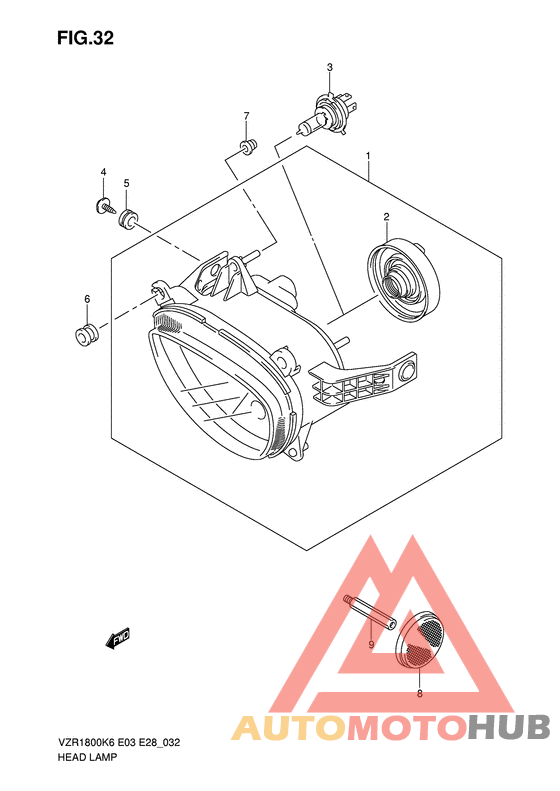 FIG.32

3

7

1

4

5

2

6

FWD

9

8

AUTOMOTOHUB

VZR1800K6 E03 E28_032
HEAD LAMP