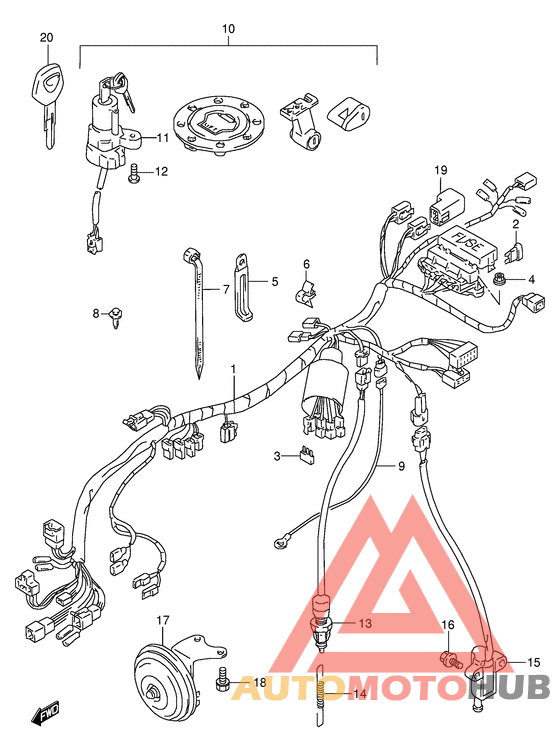 20
10
11
12
19
2
FUSE
4
6
5
7
8
1
3
9
13
16
15
17
18
14
FWD
AUTOMOTOHUB