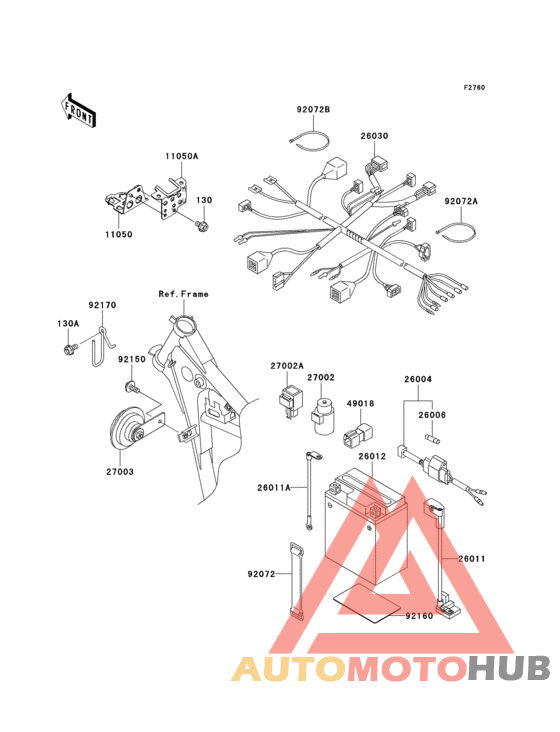 F2760

FRONT

92072B

26030

11050A

130

92072A

11050

Ref.Frame

92170

130A

92150

27002A

27002

26004

49018

26006

26012

27003

26011A

26011

92072

92160

AUTOMOTOHUB