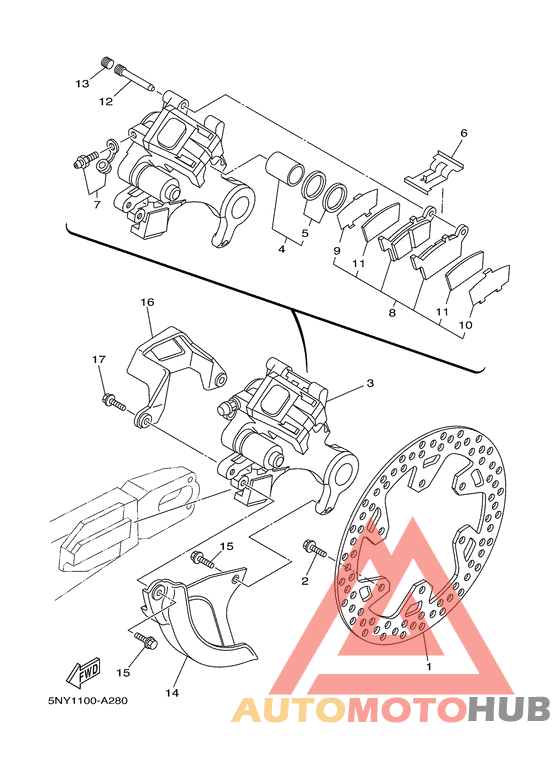 13
12
6
7
5
4
9
11
8
11
10
16
17
3
15
2
15
14
1
FWD
5NY1100-A280
AUTOMOTOHUB