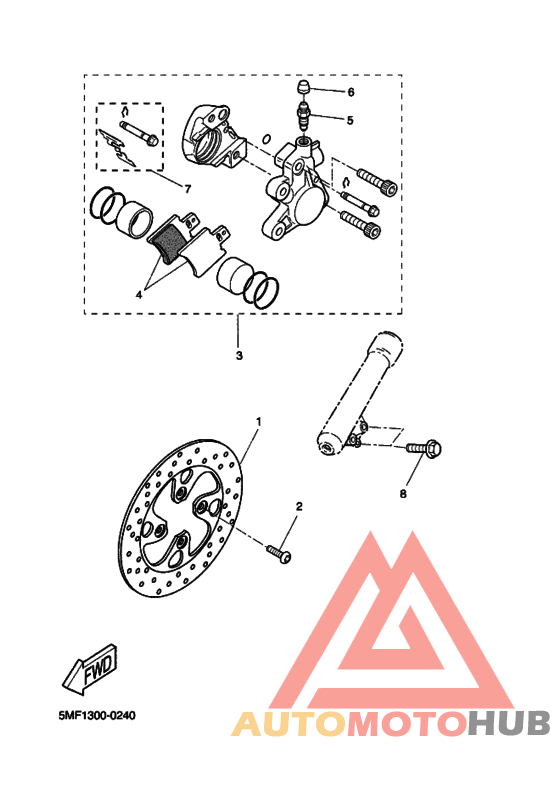 6
5
7
4
3
1
2
8
FWD
5MF1300-0240
AUTOMOTOHUB