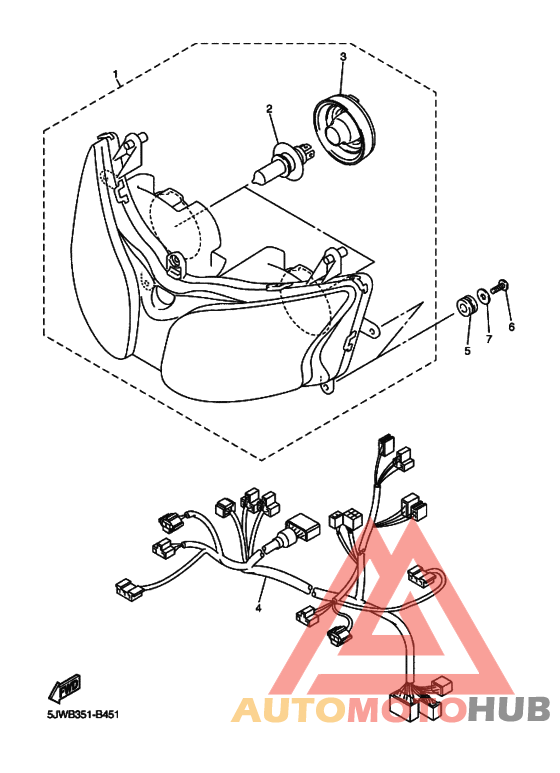 1
2
3
5
7
6
4
FWD
5JWB351-B451
AUTOMOTOHUB