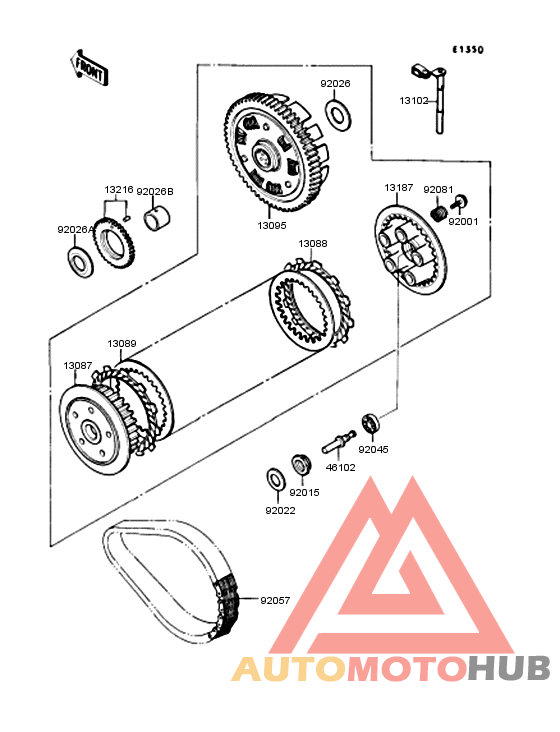 E1350

FRONT

92026

13102

13216 92026B

92026A

13095

13187 92081

92001

13088

13089

13087

92045

46102

92015

92022

92057

AUTOMOTOHUB