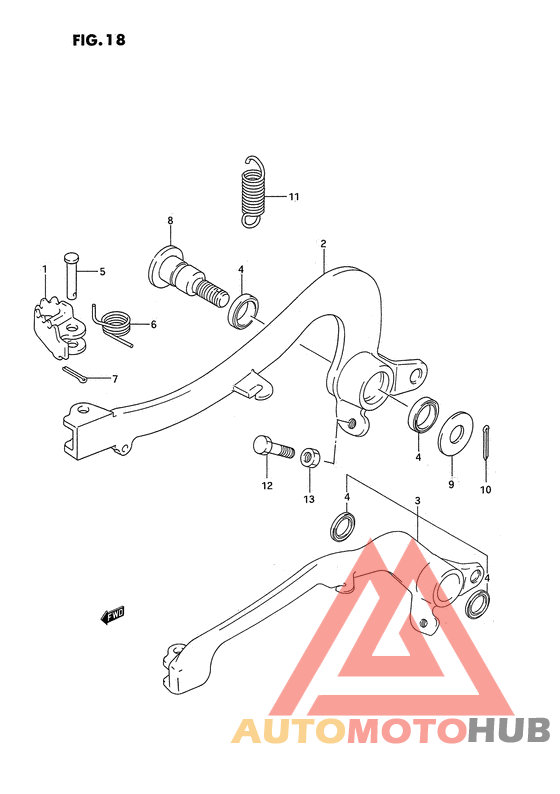 FIG. 18

11

8

2

1

5

4

6

7

4

9

10

12

13

4

3

4

FWD

AUTOMOTOHUB