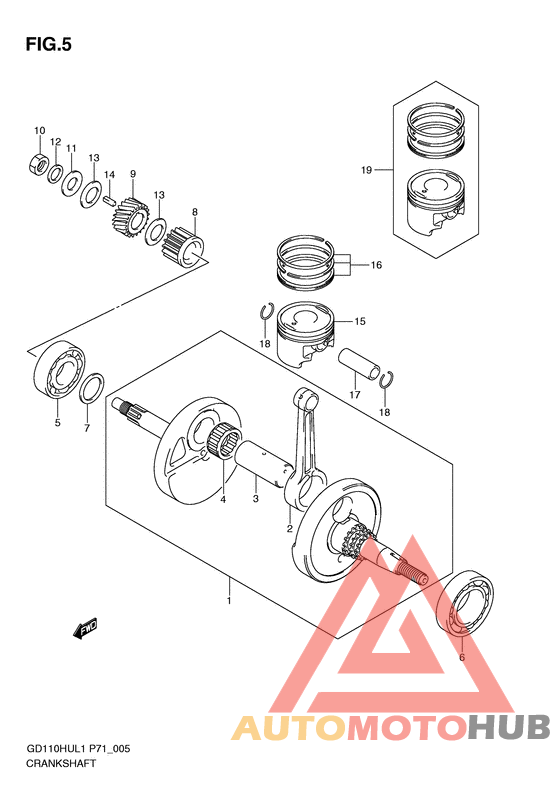 FIG.5

10
12
11
13
14
9
13
8
19
16
15
18
17
18
5
7
4
3
2
1
6
FWD

AUTOMOTOHUB

GD110HUL1 P71_005
CRANKSHAFT