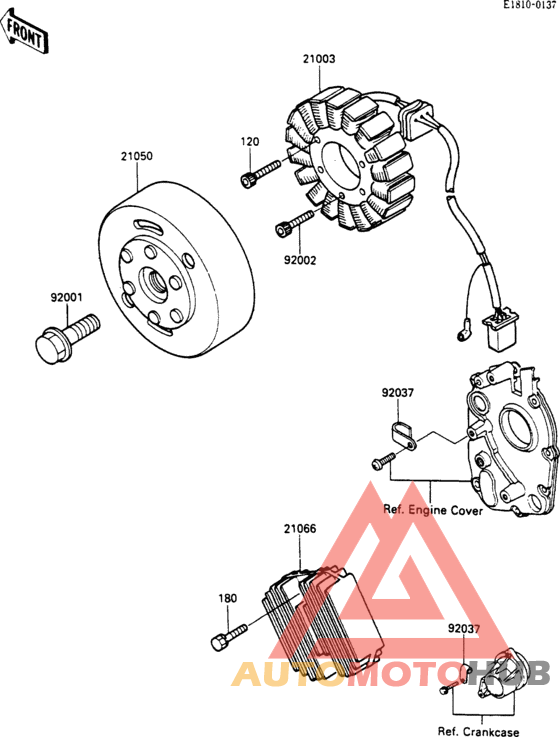 E1810-0137

FRONT

21003

120

21050

92002

92001

92037

Ref. Engine Cover

21066

180

92037

AUTOMOTOHUB

Ref. Crankcase