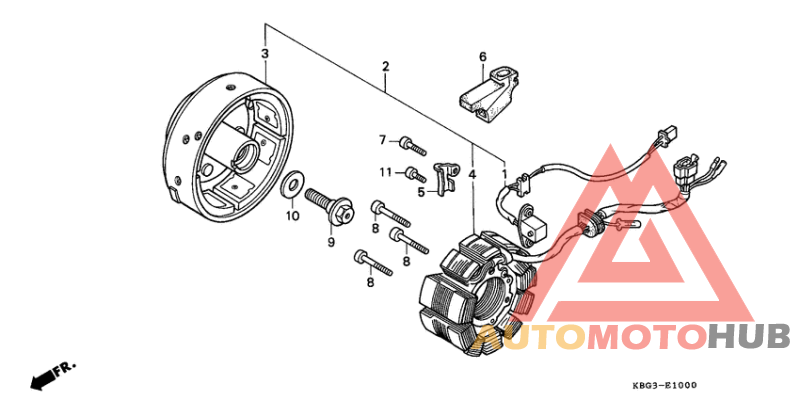 3
2
6
7
11
5
4
1
10
9
8
8
8
AUTOMOTOHUB
FR.
KBG3-E1000