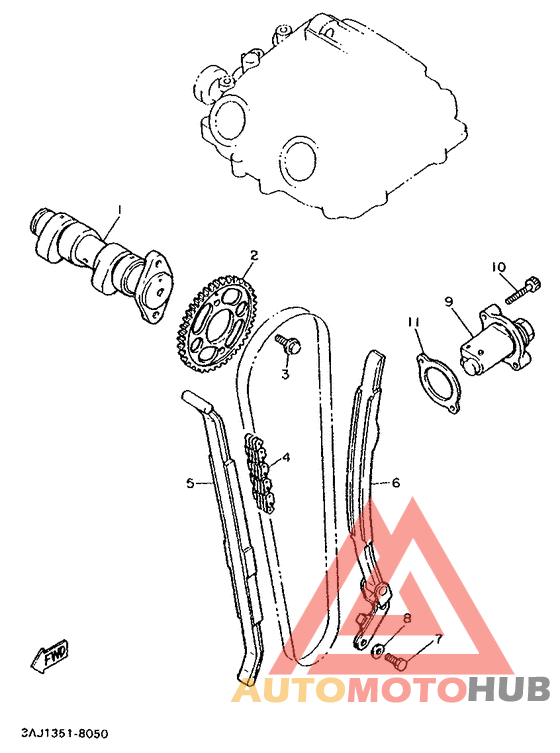 1
2
10
9
11
3
4
5
6
8
7
FWD
AUTOMOTOHUB
3AJ1351-8050