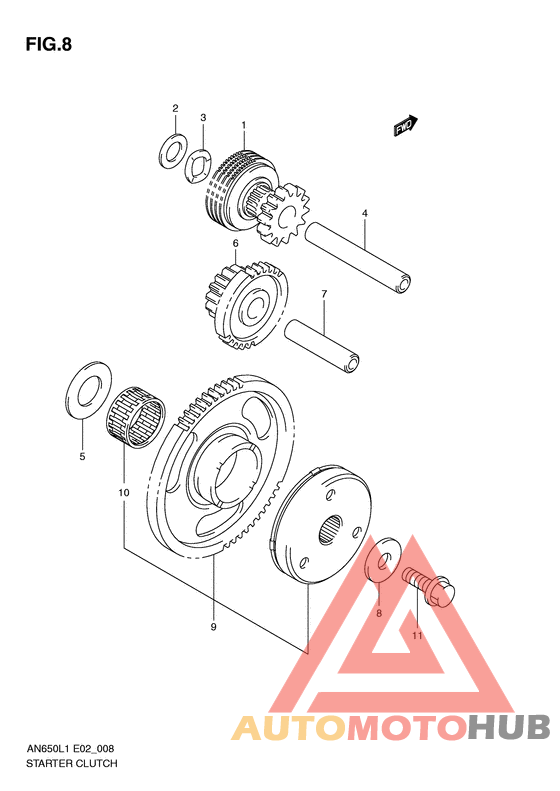 FIG.8

FWD

2
3
1
4
6
7
5
10
9
8
11

AUTOMOTOHUB

AN650L1 E02_008
STARTER CLUTCH