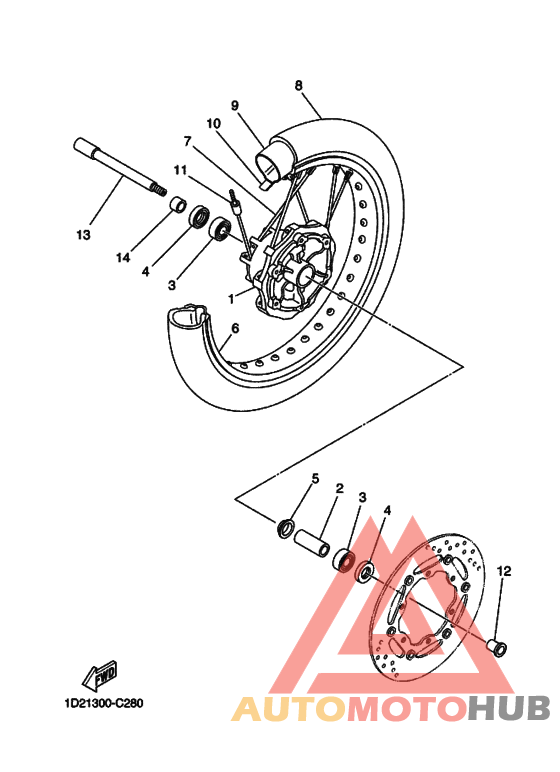 8
9
10
7
11
13
14
4
3
1
6
5
2
3
4
12
FWD
1D21300-C280
AUTOMOTOHUB