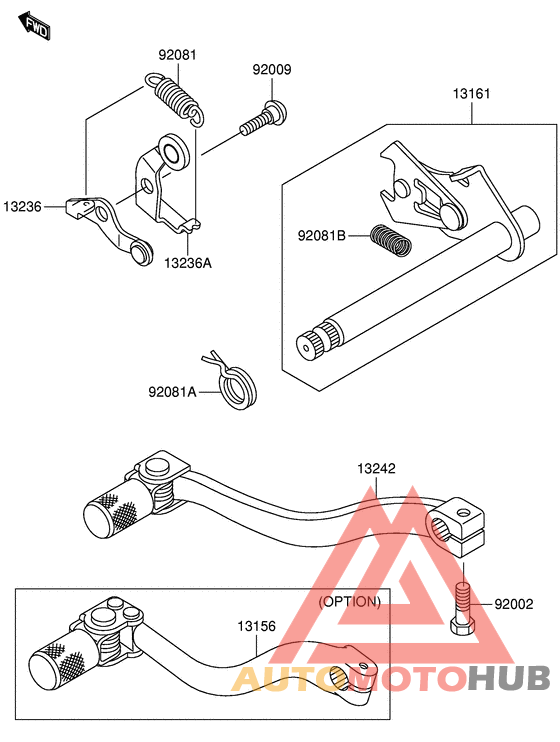 FWD

92081

92009

13161

13236

13236A

92081B

92081A

13242

(OPTION)

92002

13156

AUTOMOTOHUB