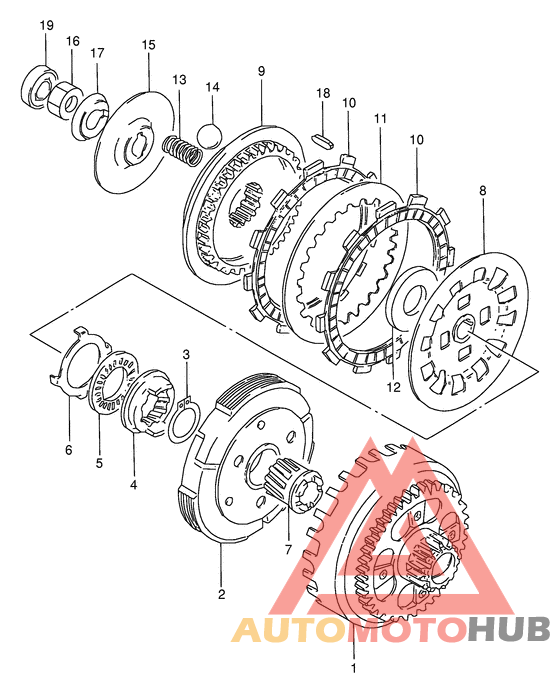 19
16
17
15
13
14
9
18
10
11
10
8
12
6
5
4
3
7
2
1
AUTOMOTOHUB