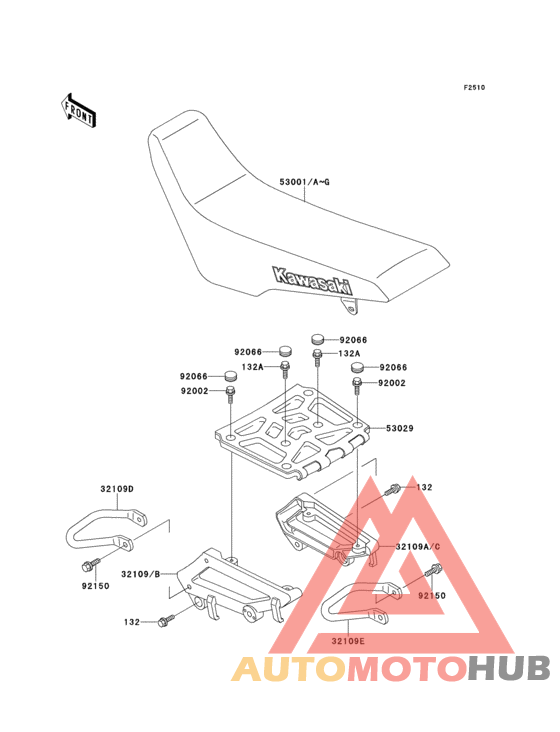 F2510

FRONT

53001/A~G

Kawasaki

92066
92066
132A
132A
92066
92066
92002
92002

53029

32109D

132

32109A/C

92150

32109/B

92150

132

32109E

AUTOMOTOHUB