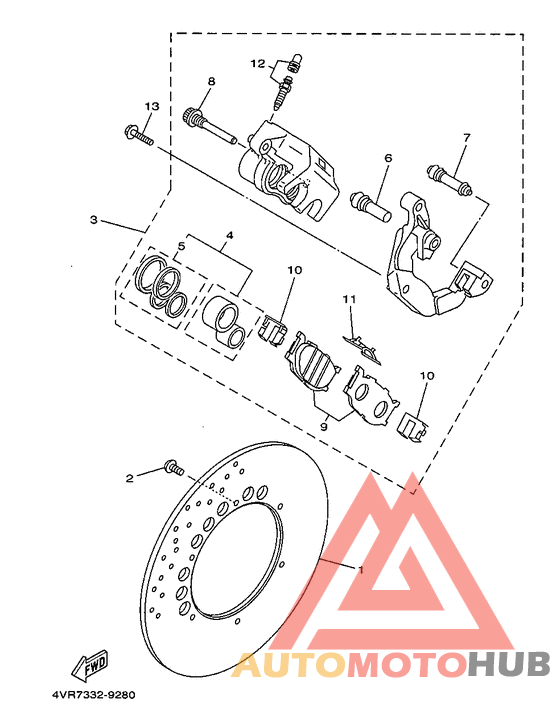 12
8
13
7
6
3
4
5
10
11
10
9
2
1
FWD
4VR7332-9280
AUTOMOTOHUB