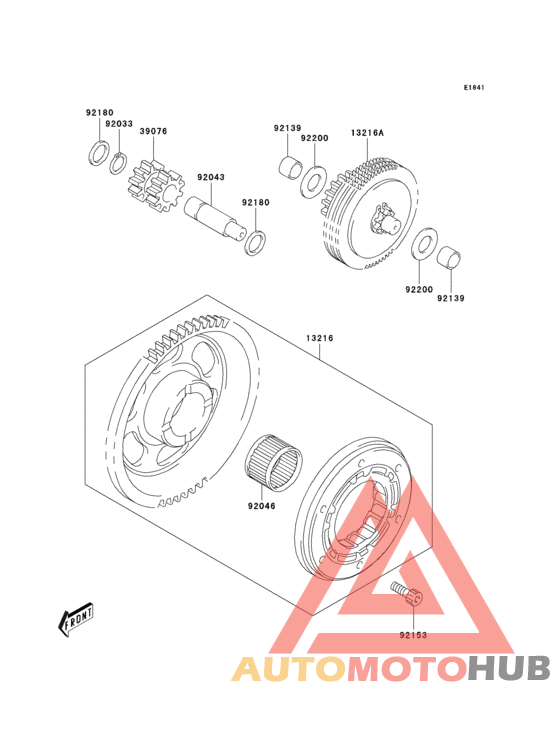 E1841

92180
92033
39076
92043
92180

92139
92200
13216A
92200
92139

13216
92046
92153

FRONT

AUTOMOTOHUB