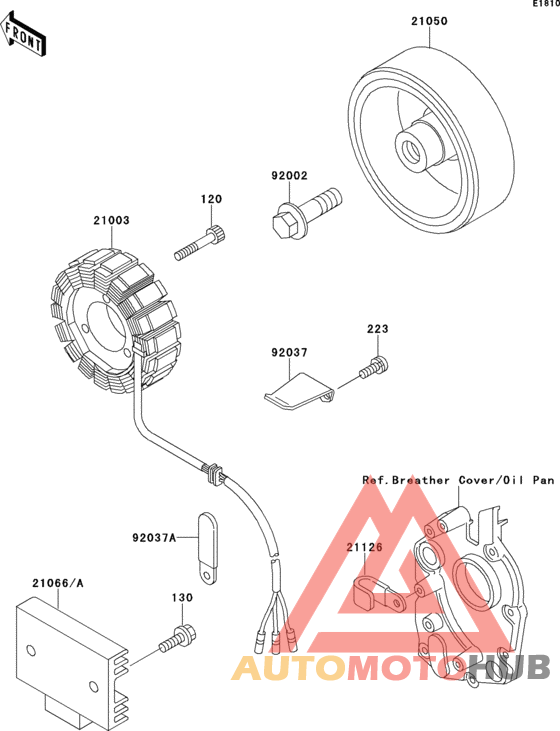 E1810

FRONT

21050

92002

120

21003

223

92037

Ref.Breather Cover/Oil Pan

92037A

21126

21066/A

130

AUTOMOTOHUB