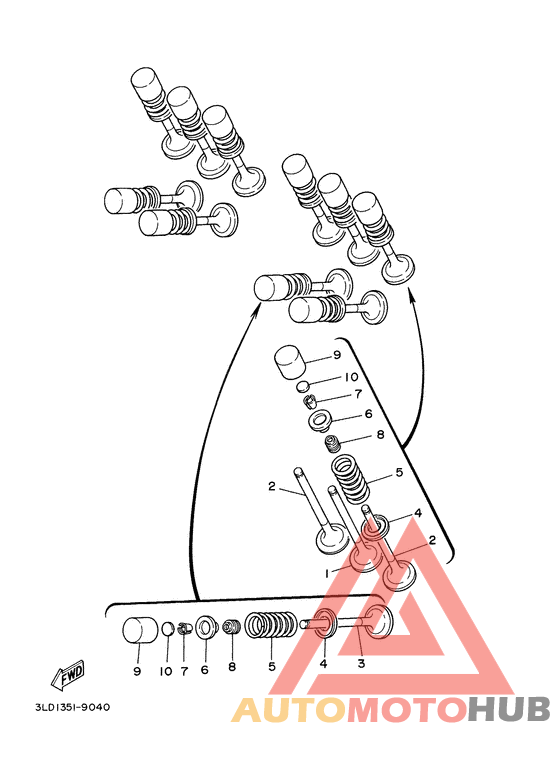 9
10
7
6
8
5
2
4
2
1
9
10
7
6
8
5
4
3
FWD
3LD1351-9040
AUTOMOTOHUB