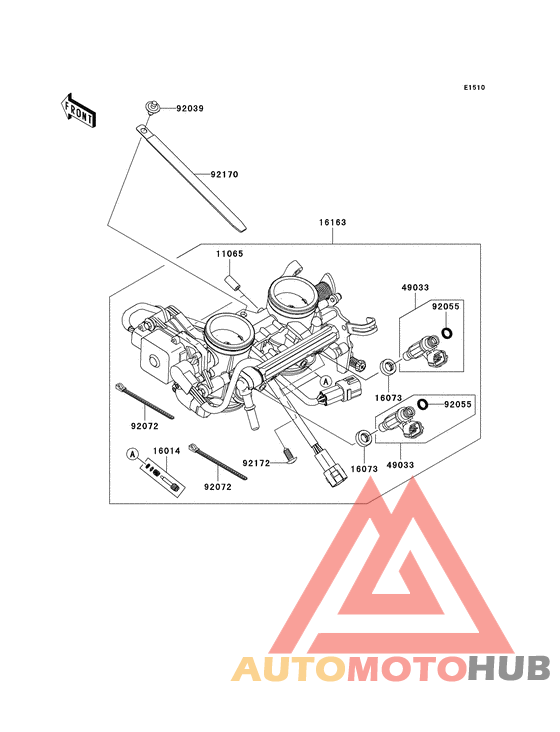 E1510

FRONT

92039

92170

16163

11065

49033

92055

A

16073

92055

92072

16073

49033

A 16014

92172

92072

AUTOMOTOHUB