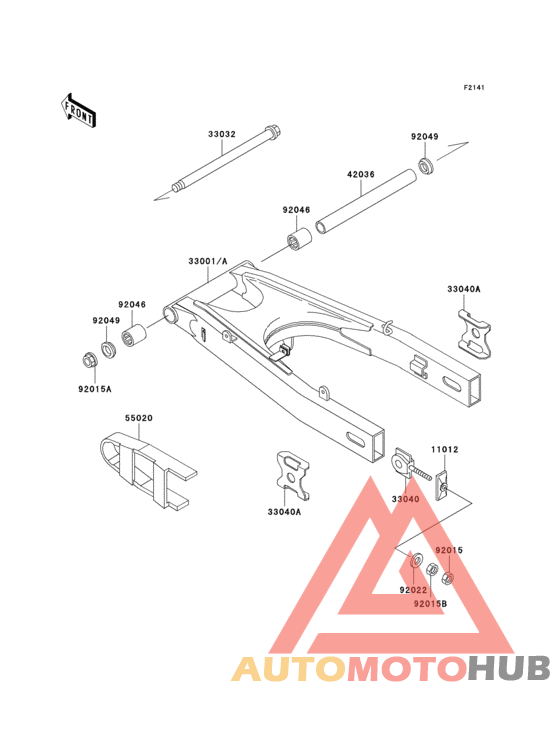 F2141

FRONT

33032

92049

42036

92046

33001/A

33040A

92046

92049

92015A

55020

11012

33040

33040A

92015

92022

92015B

AUTOMOTOHUB